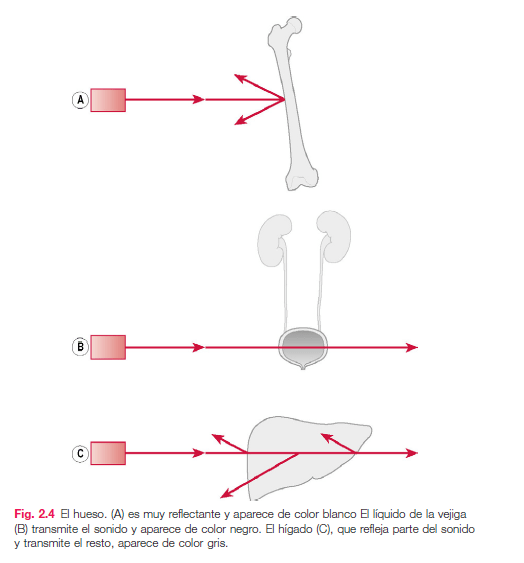 A

B

C

Fig. 2.4 El hueso. (A) es muy reflectante y aparece de color blanco El líquido de la vejiga (B) transmite el sonido y aparece de color negro. El hígado (C), que refleja parte del sonido y transmite el resto, aparece de color gris.